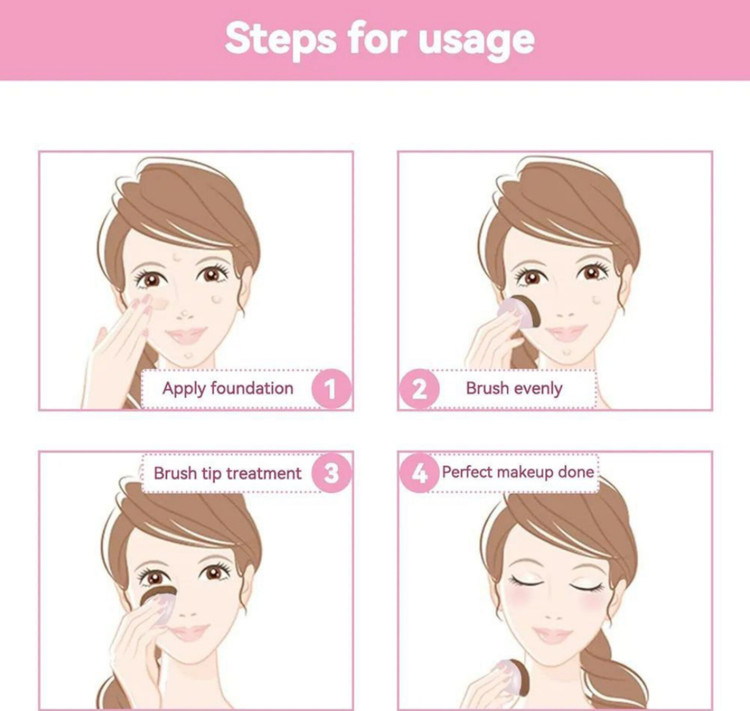 Steps for usage

Apply foundation 1

2 Brush evenly

Brush tip treatment 3

4 Perfect makeup done